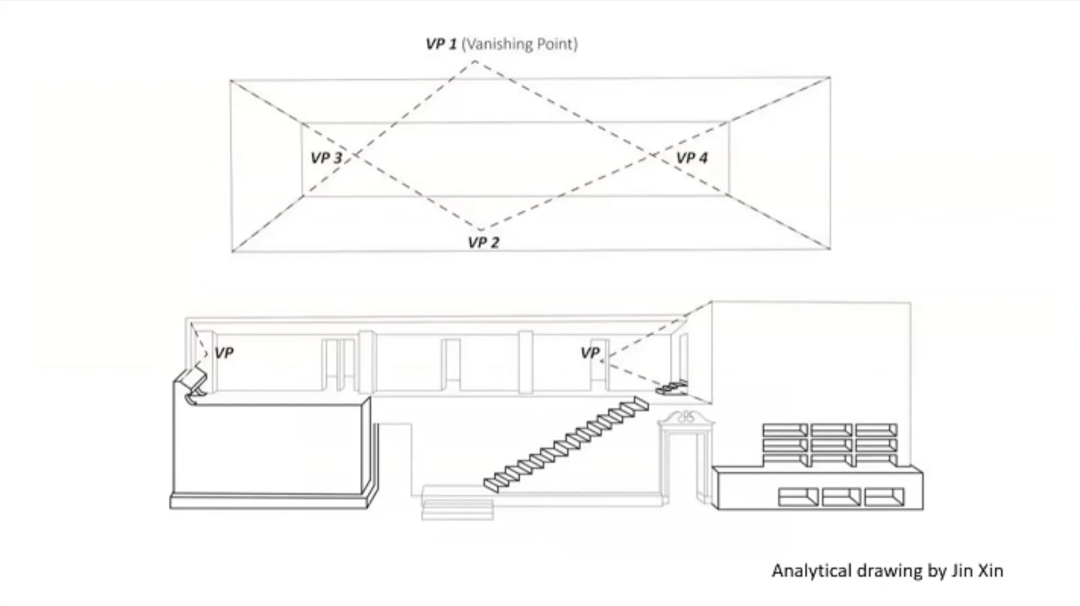 VP 1 (Vanishing Point)

VP 3

VP 4

VP 2

VP

VP

Analytical drawing by Jin Xin